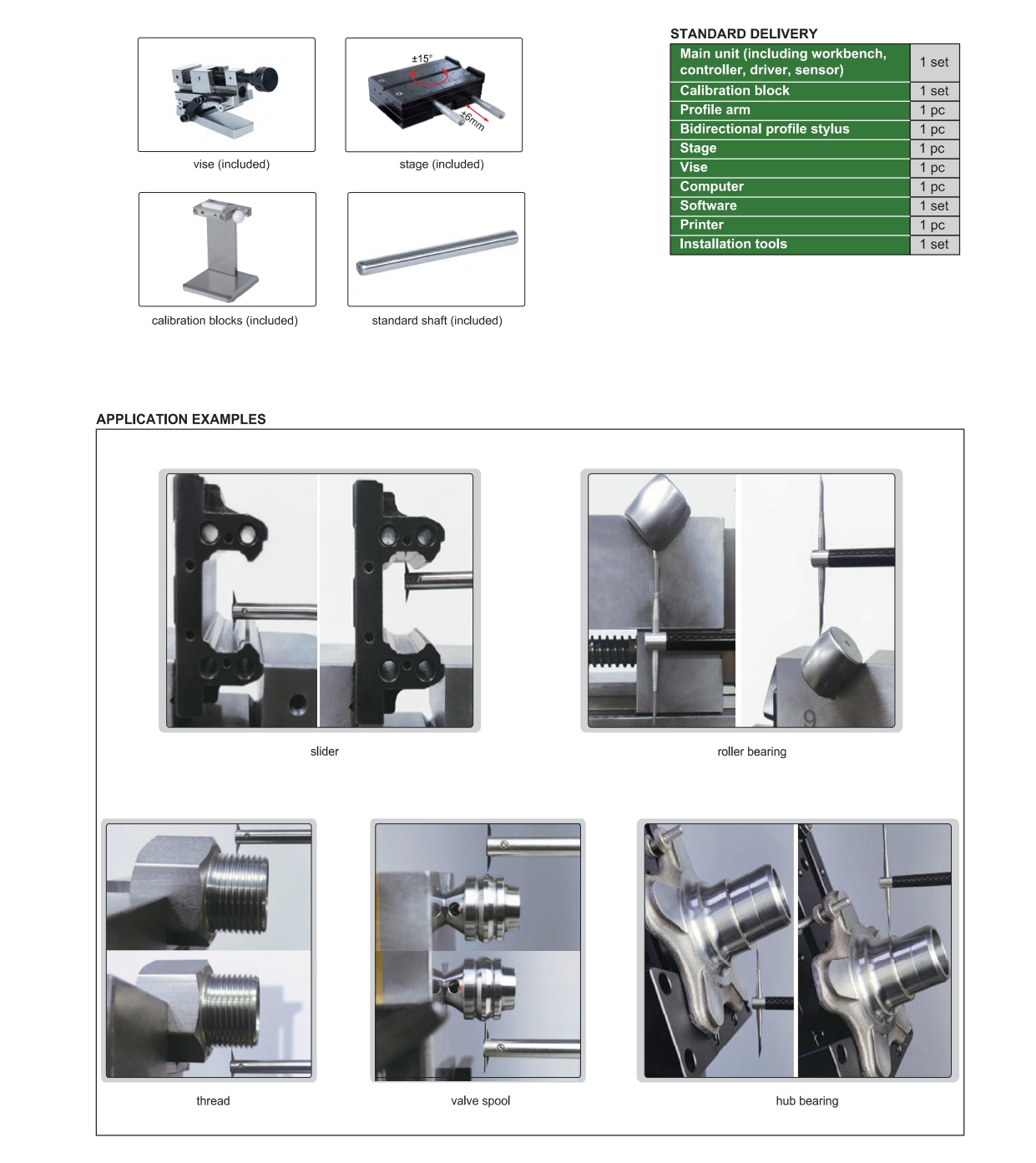 vise (included)

±15°

±6mm

stage (included)

calibration blocks (included)

standard shaft (included)

STANDARD DELIVERY

| Main unit (including workbench, controller, driver, sensor) | 1 set |
|---|---|
| Calibration block | 1 set |
| Profile arm | 1 pc |
| Bidirectional profile stylus | 1 pc |
| Stage | 1 pc |
| Vise | 1 pc |
| Computer | 1 pc |
| Software | 1 set |
| Printer | 1 pc |
| Installation tools | 1 set |

APPLICATION EXAMPLES

slider

9

roller bearing

thread

valve spool

hub bearing